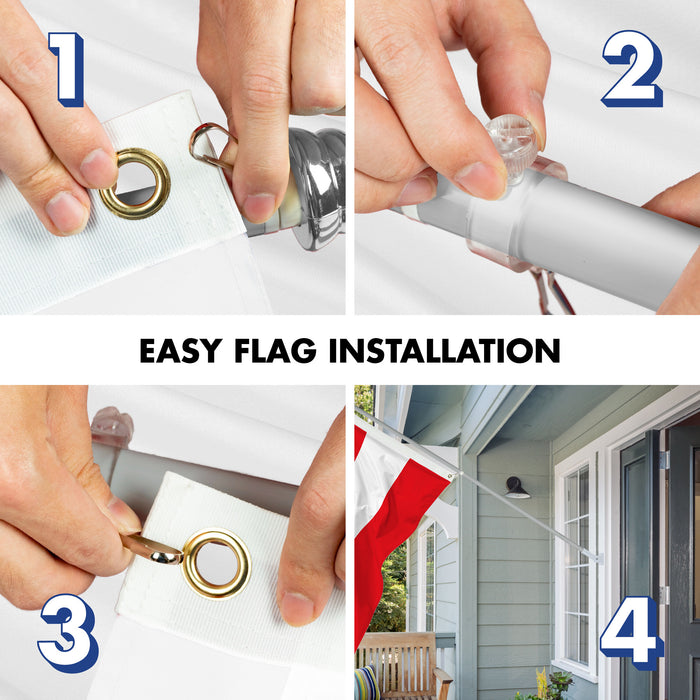 1

2

EASY FLAG INSTALLATION

3

4