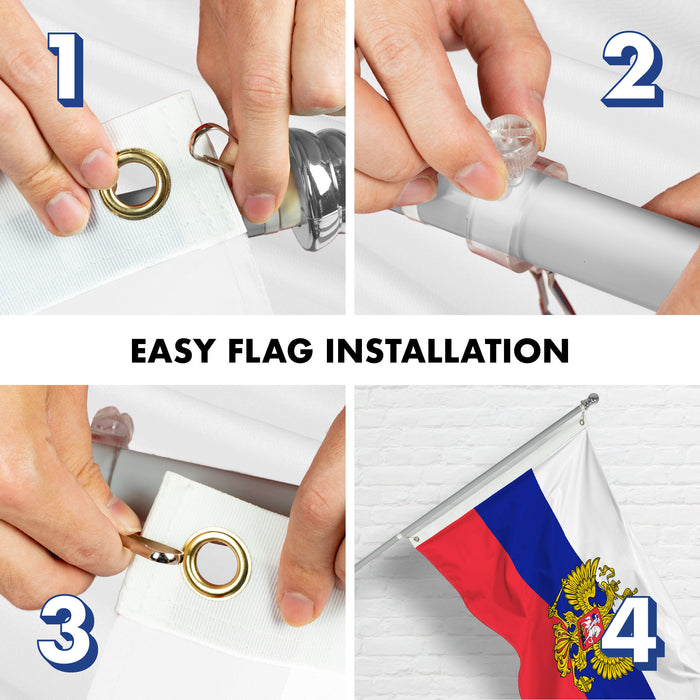 1

2

EASY FLAG INSTALLATION

3

4