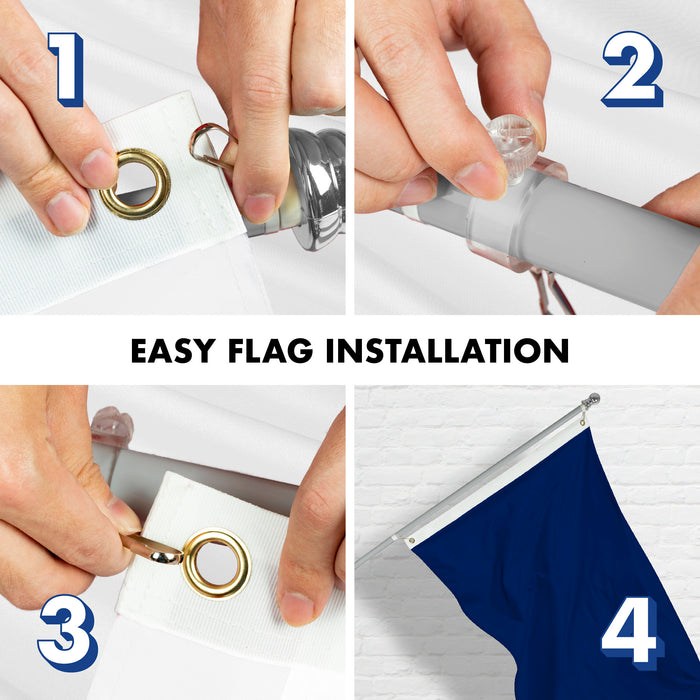 1

2

EASY FLAG INSTALLATION

3

4