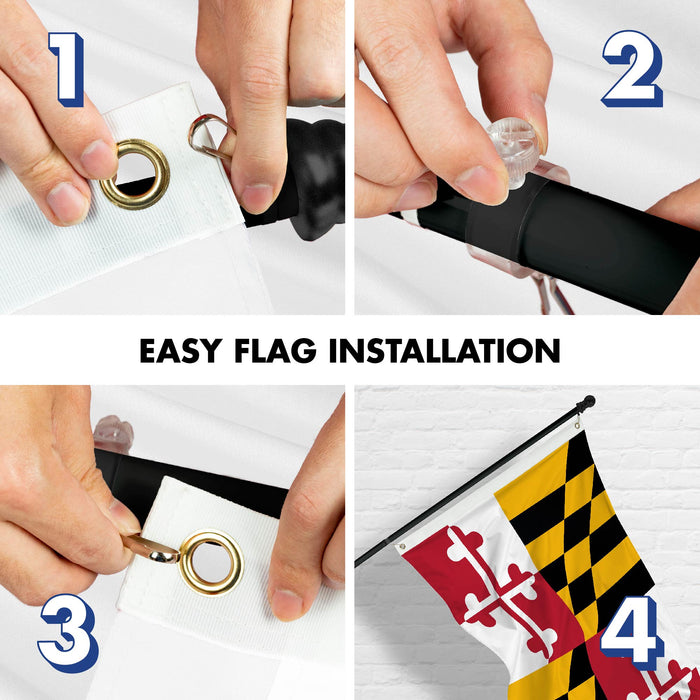 1

2

EASY FLAG INSTALLATION

3

4