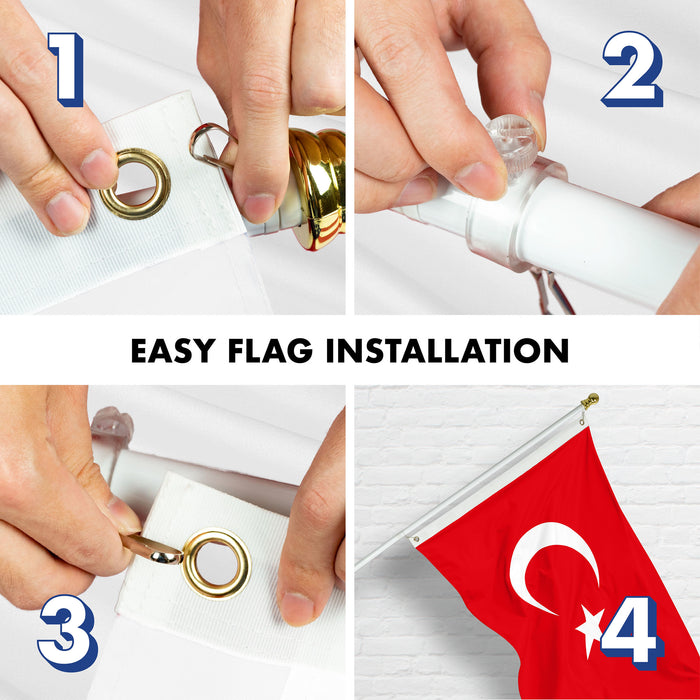 1

2

EASY FLAG INSTALLATION

3

4