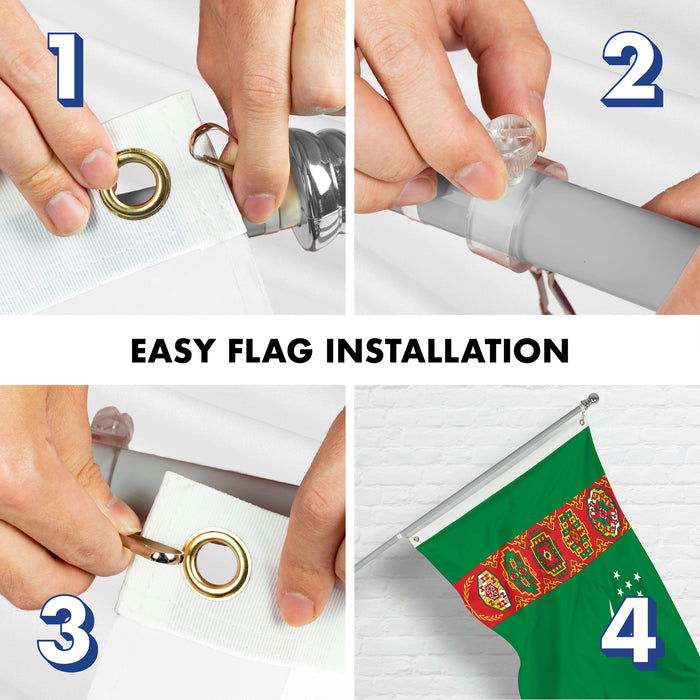 1

2

EASY FLAG INSTALLATION

3

4