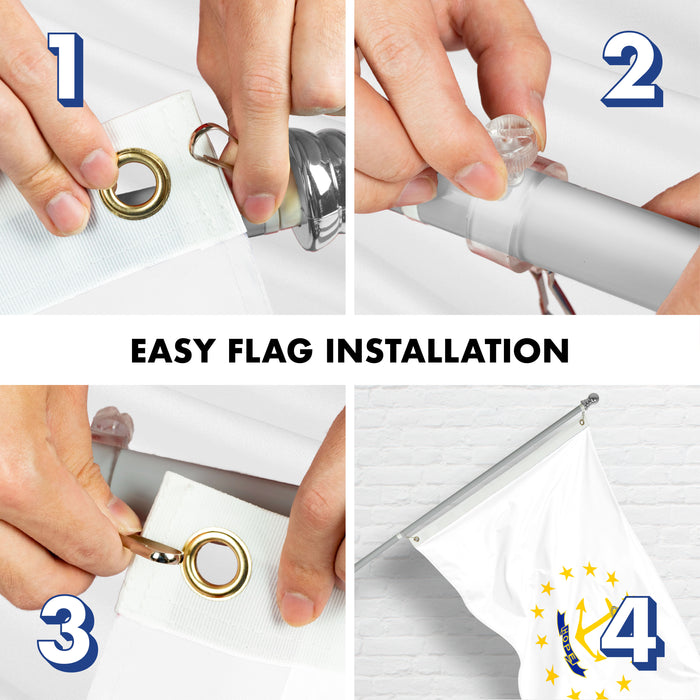 1

2

EASY FLAG INSTALLATION

3

HOPE

4