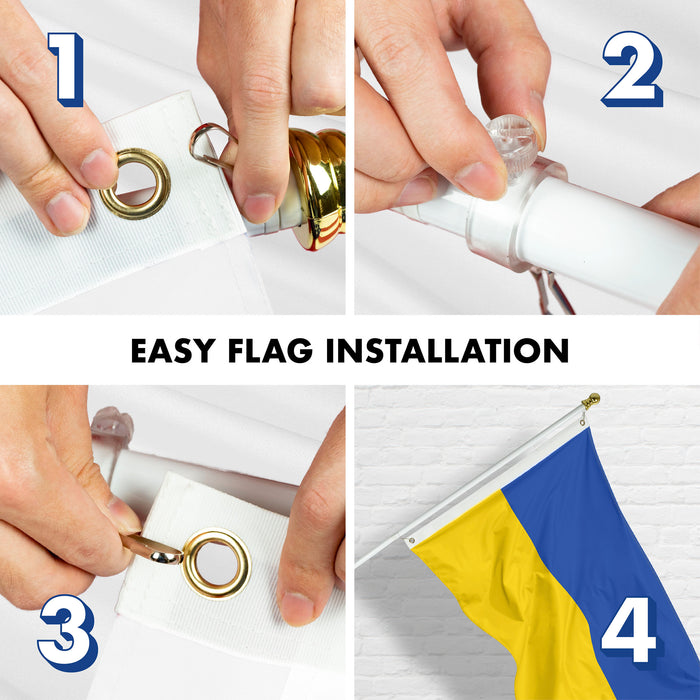 1

2

EASY FLAG INSTALLATION

3

4