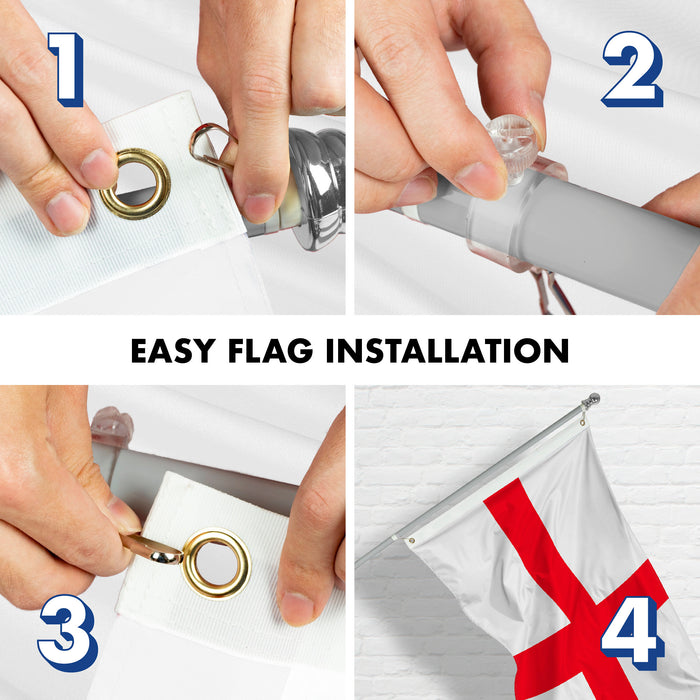 1

2

EASY FLAG INSTALLATION

3

4