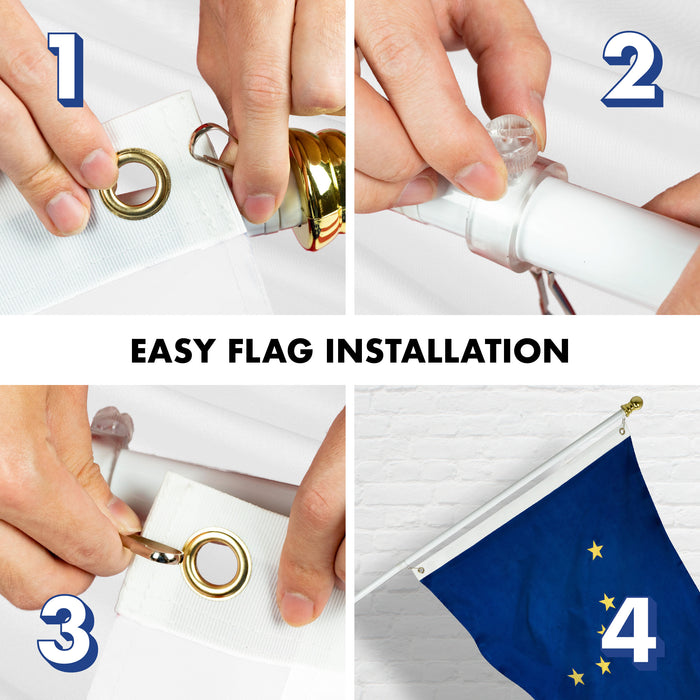 1

2

EASY FLAG INSTALLATION

3

4