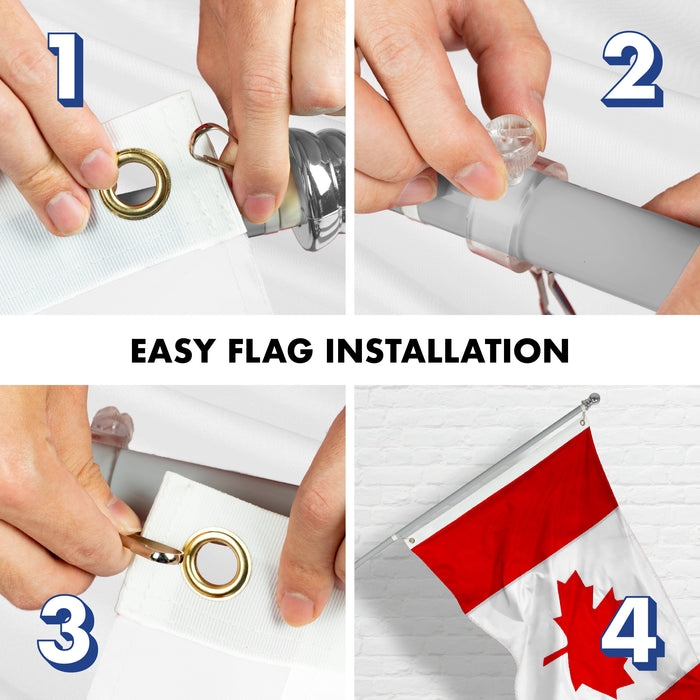 1

2

EASY FLAG INSTALLATION

3

4