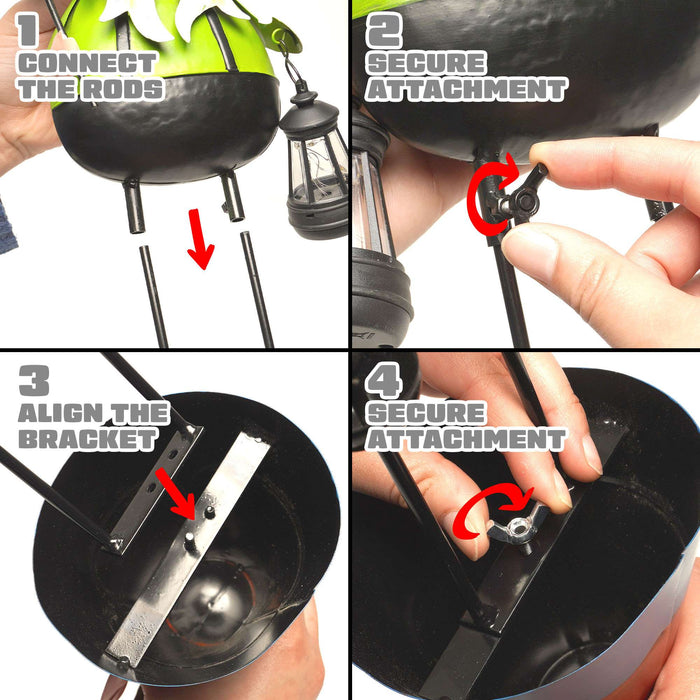 1
CONNECT THE RODS

2
SECURE ATTACHMENT

3
ALIGN THE BRACKET

4
SECURE ATTACHMENT