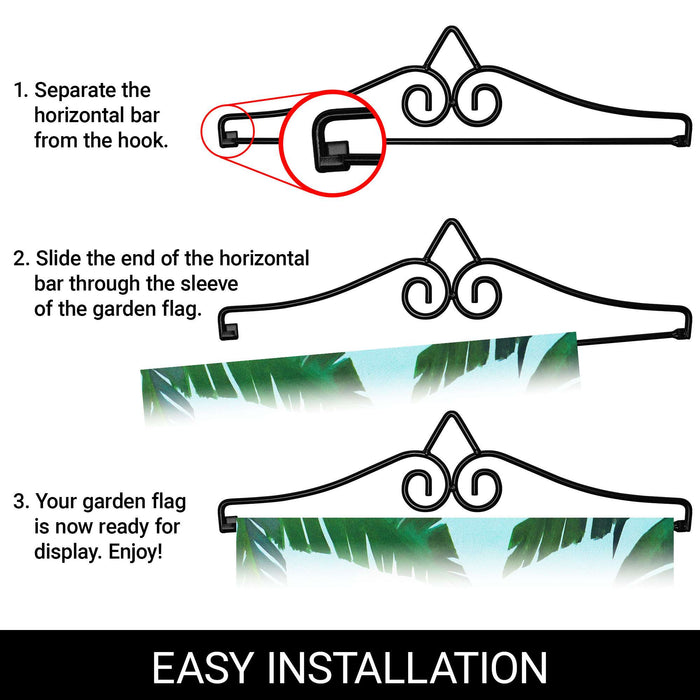 1. Separate the horizontal bar from the hook.

2. Slide the end of the horizontal bar through the sleeve of the garden flag.

3. Your garden flag is now ready for display. Enjoy!

EASY INSTALLATION