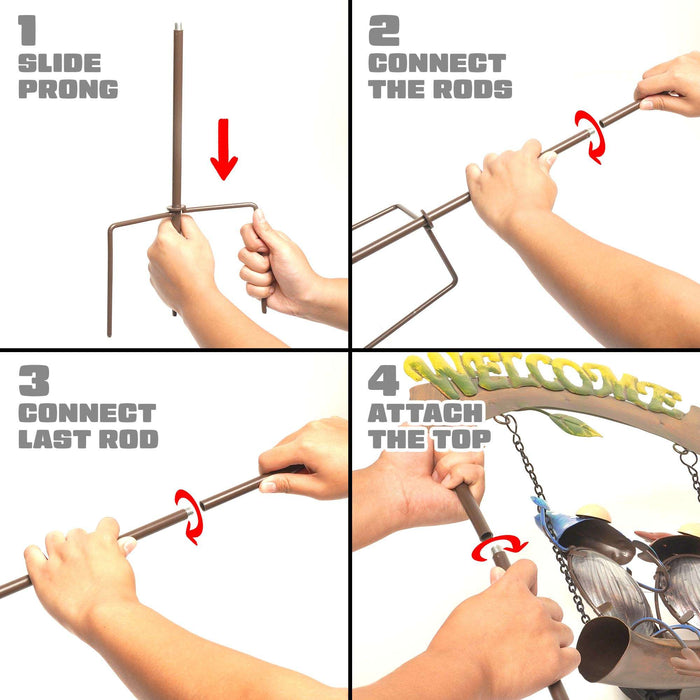 1
SLIDE PRONG

2
CONNECT THE RODS

3
CONNECT LAST ROD

4
ATTACH THE TOP

WELCOME