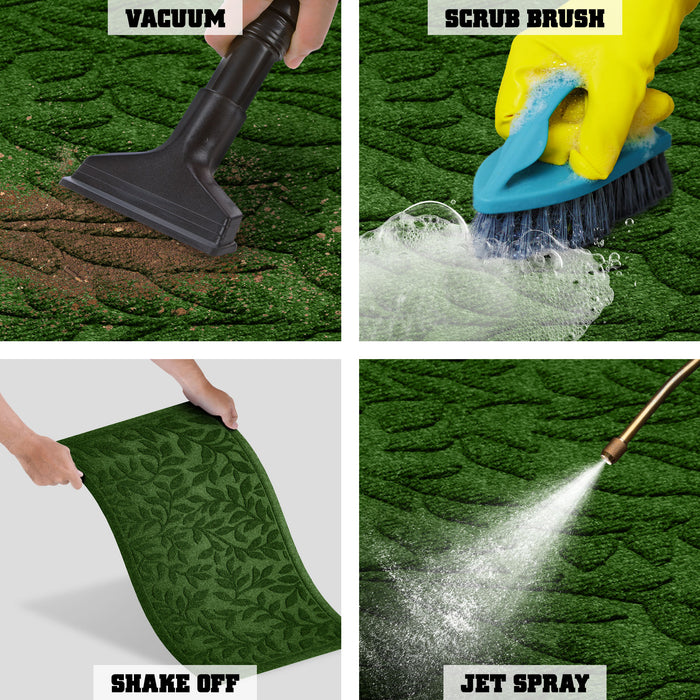 VACUUM

SCRUB BRUSH

SHAKE OFF

JET SPRAY