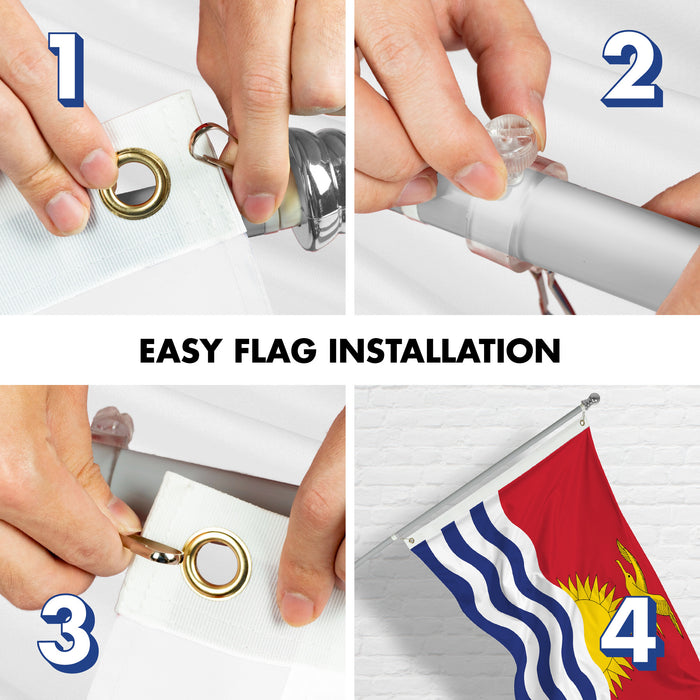 1

2

EASY FLAG INSTALLATION

3

4