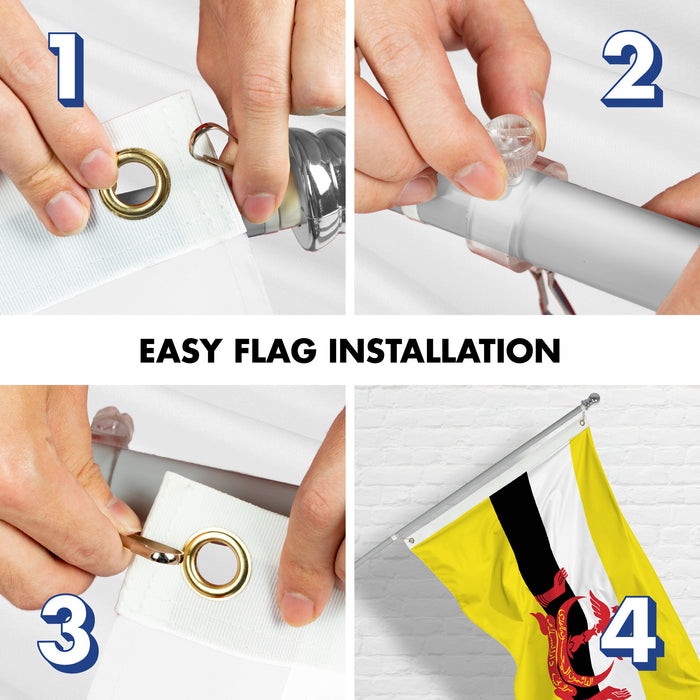 1

2

EASY FLAG INSTALLATION

3

4