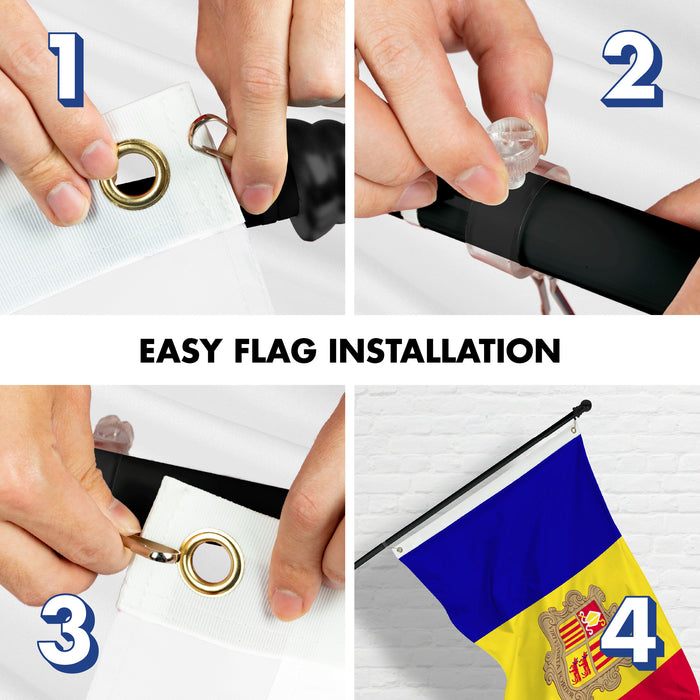 1

2

EASY FLAG INSTALLATION

3

4