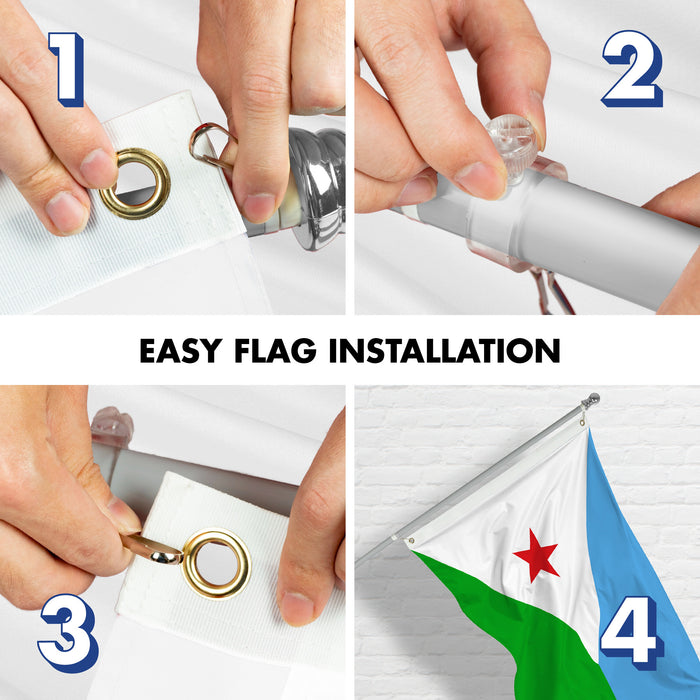 1

2

EASY FLAG INSTALLATION

3

4