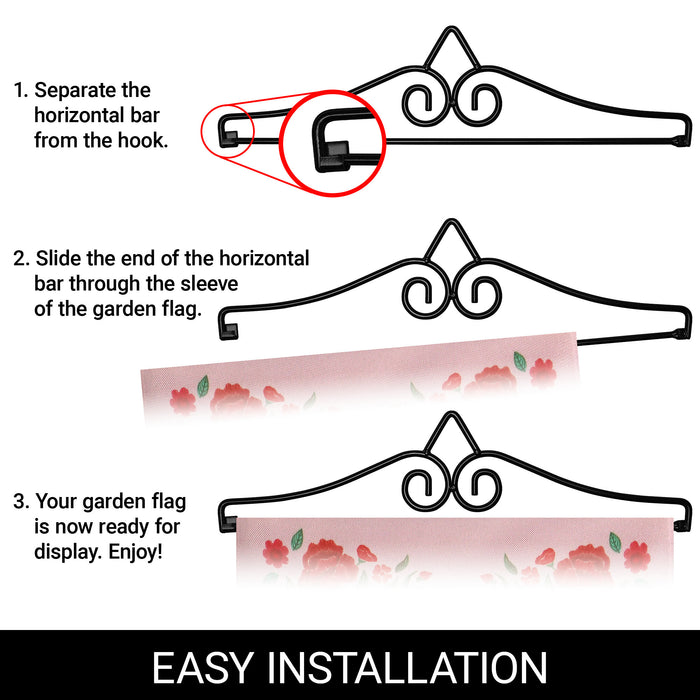 1. Separate the horizontal bar from the hook.

2. Slide the end of the horizontal bar through the sleeve of the garden flag.

3. Your garden flag is now ready for display. Enjoy!

EASY INSTALLATION