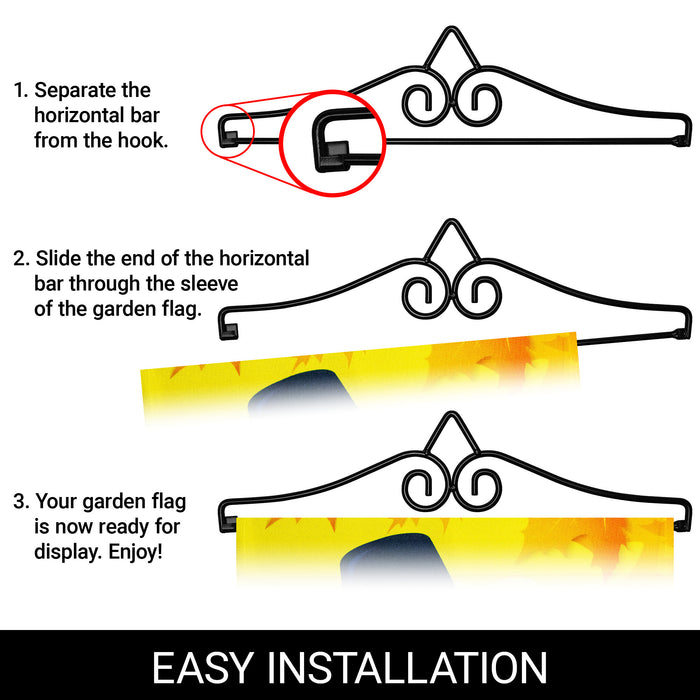 1. Separate the horizontal bar from the hook.

2. Slide the end of the horizontal bar through the sleeve of the garden flag.

3. Your garden flag is now ready for display. Enjoy!

EASY INSTALLATION