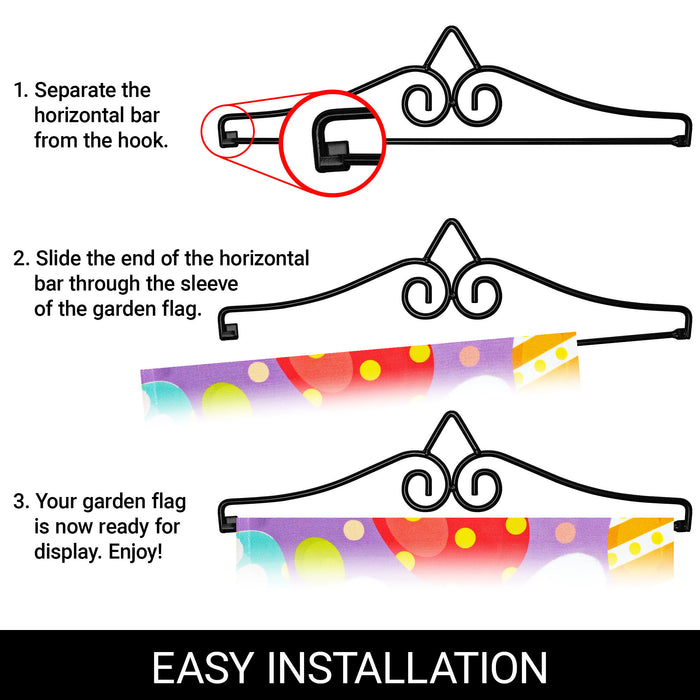 1. Separate the horizontal bar from the hook.

2. Slide the end of the horizontal bar through the sleeve of the garden flag.

3. Your garden flag is now ready for display. Enjoy!

EASY INSTALLATION